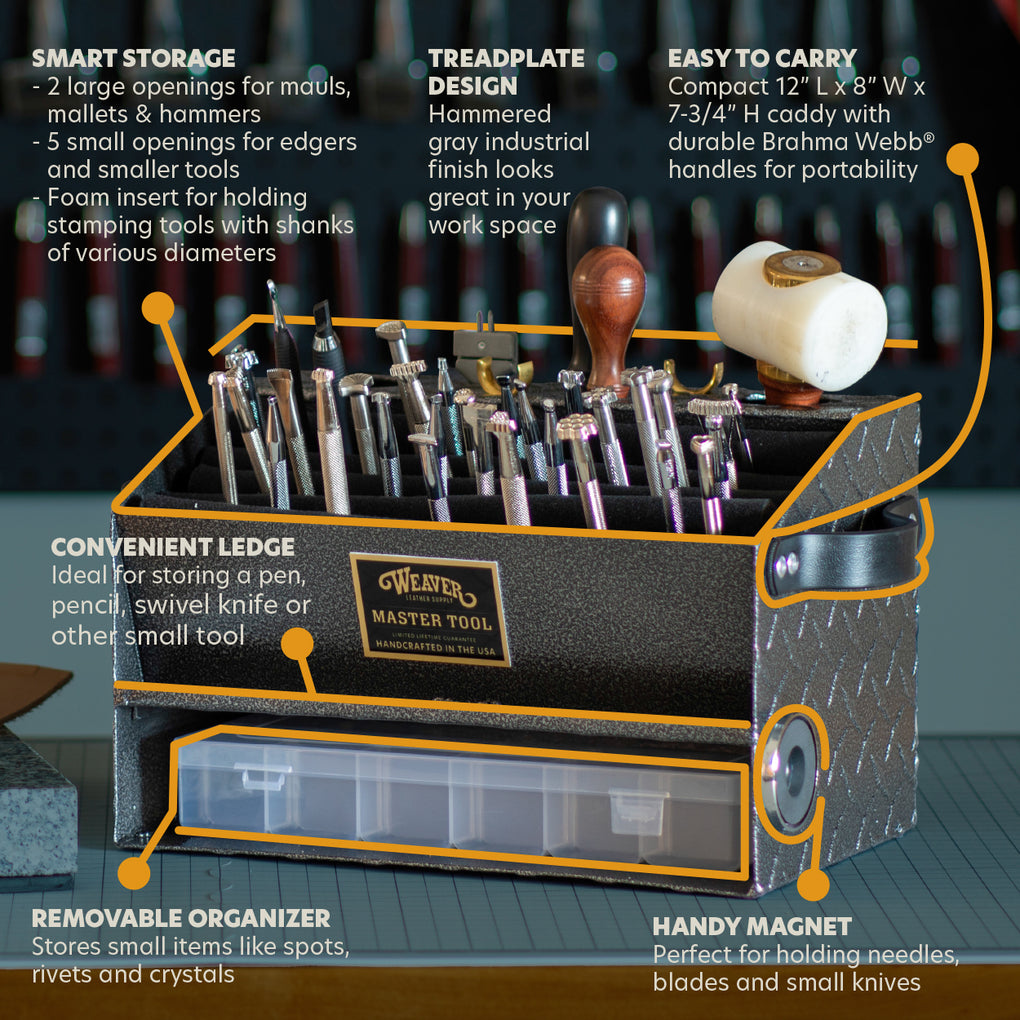 SMART STORAGE
- 2 large openings for mauls, mallets & hammers
- 5 small openings for edgers and smaller tools
- Foam insert for holding stamping tools with shanks of various diameters

TREADPLATE DESIGN
Hammered gray industrial finish looks great in your work space

EASY TO CARRY
Compact 12" L x 8" W x 7-3/4" H caddy with durable Brahma Webb® handles for portability

CONVENIENT LEDGE
Ideal for storing a pen, pencil, swivel knife or other small tool

WEAVER
LEATHER SUPPLY
MASTER TOOL
LIMITED LIFETIME GUARANTEE
HANDCRAFTED IN THE USA

REMOVABLE ORGANIZER
Stores small items like spots, rivets and crystals

HANDY MAGNET
Perfect for holding needles, blades and small knives