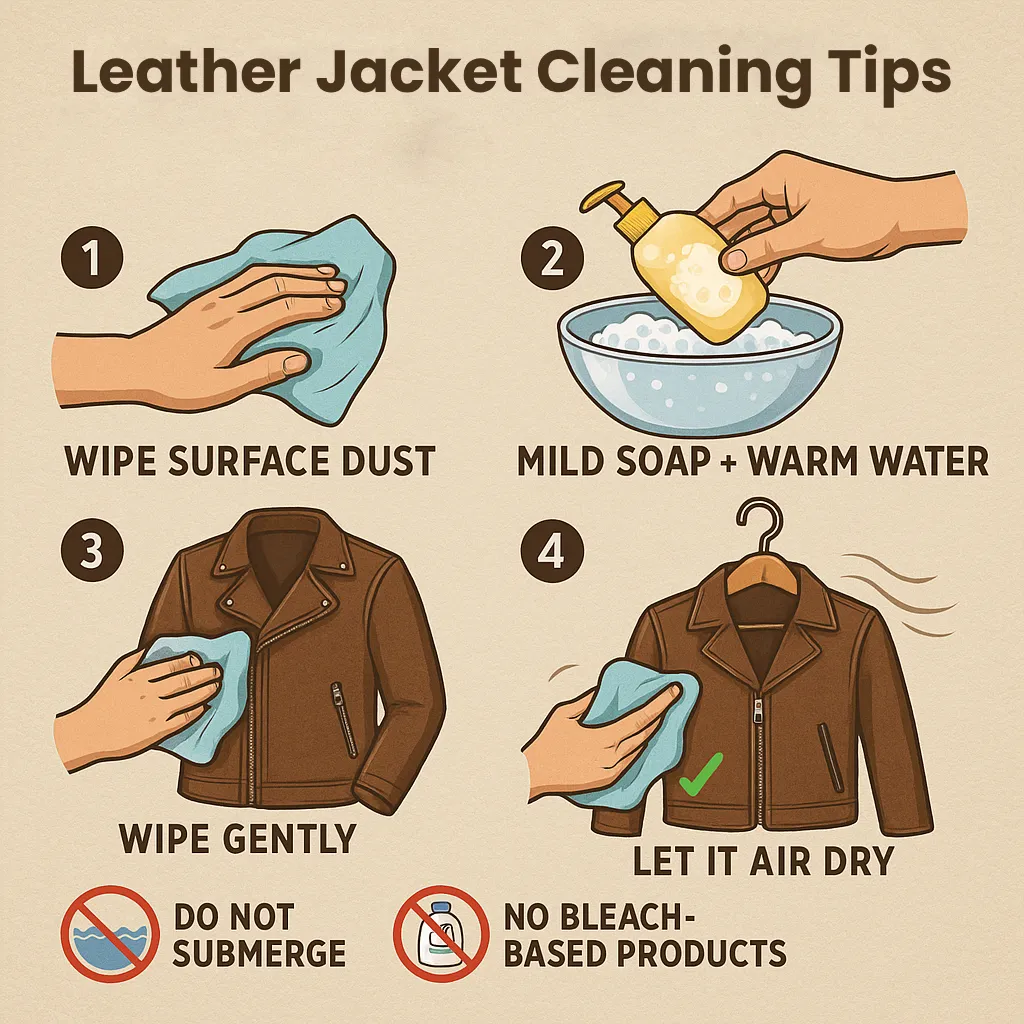 Leather Jacket Cleaning Tips

1
WIPE SURFACE DUST

2
MILD SOAP + WARM WATER

3
WIPE GENTLY

4
LET IT AIR DRY

DO NOT SUBMERGE

NO BLEACH-BASED PRODUCTS