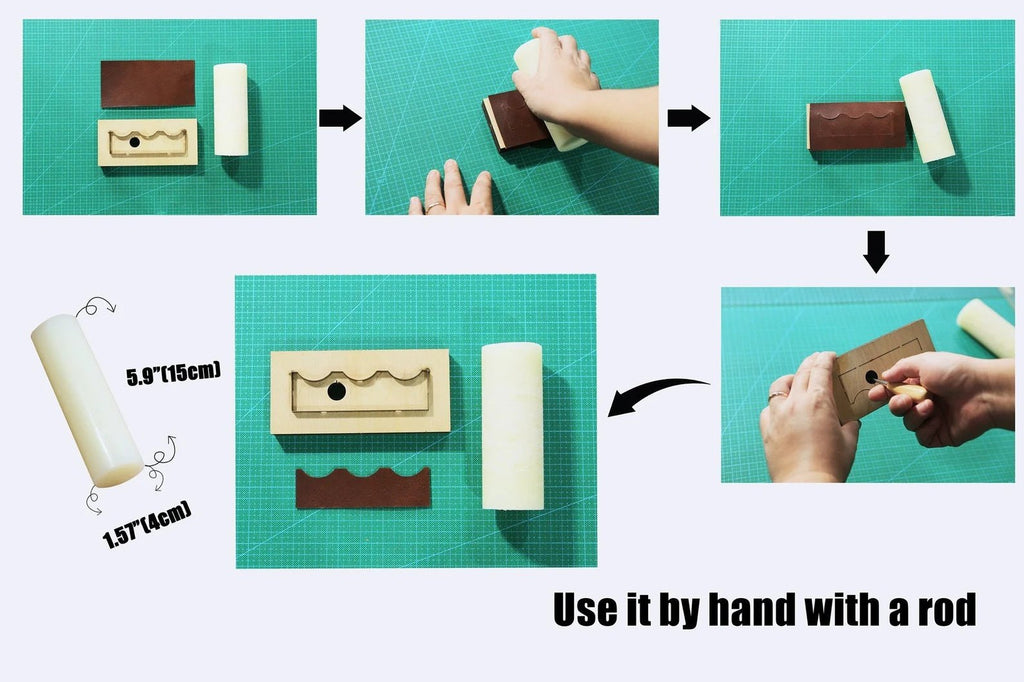 5.9"(15cm)

1.57"(4cm)

Use it by hand with a rod